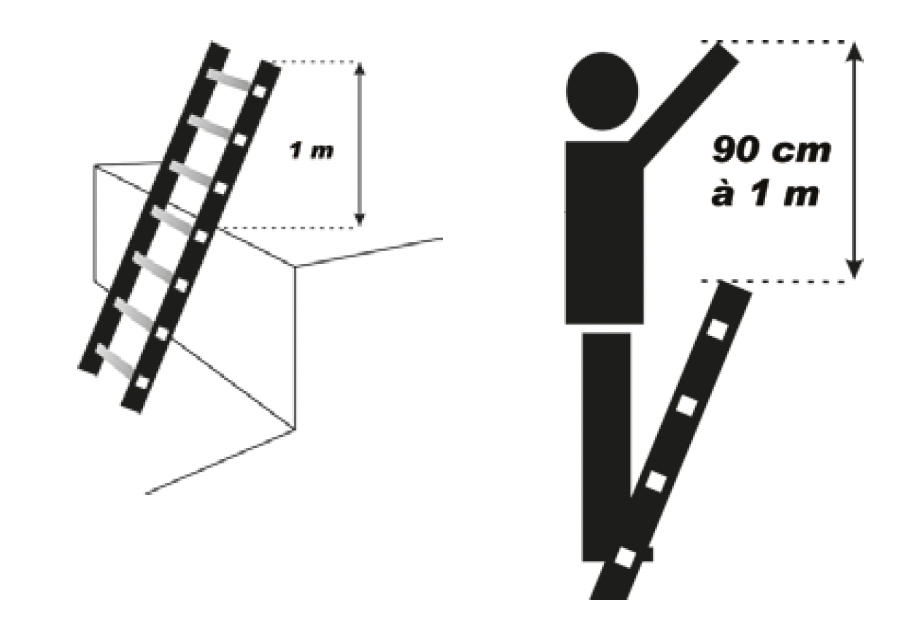 1 m

90 cm
à 1 m